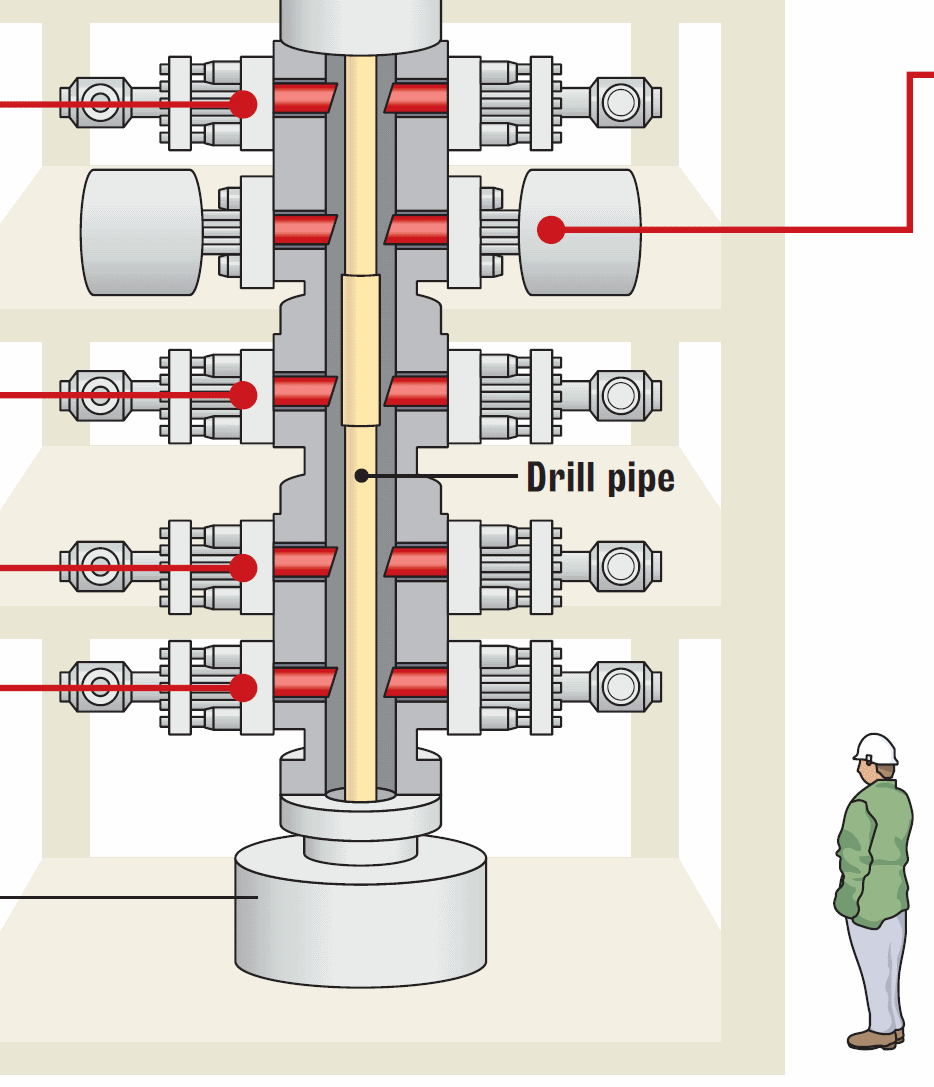 Drill pipe